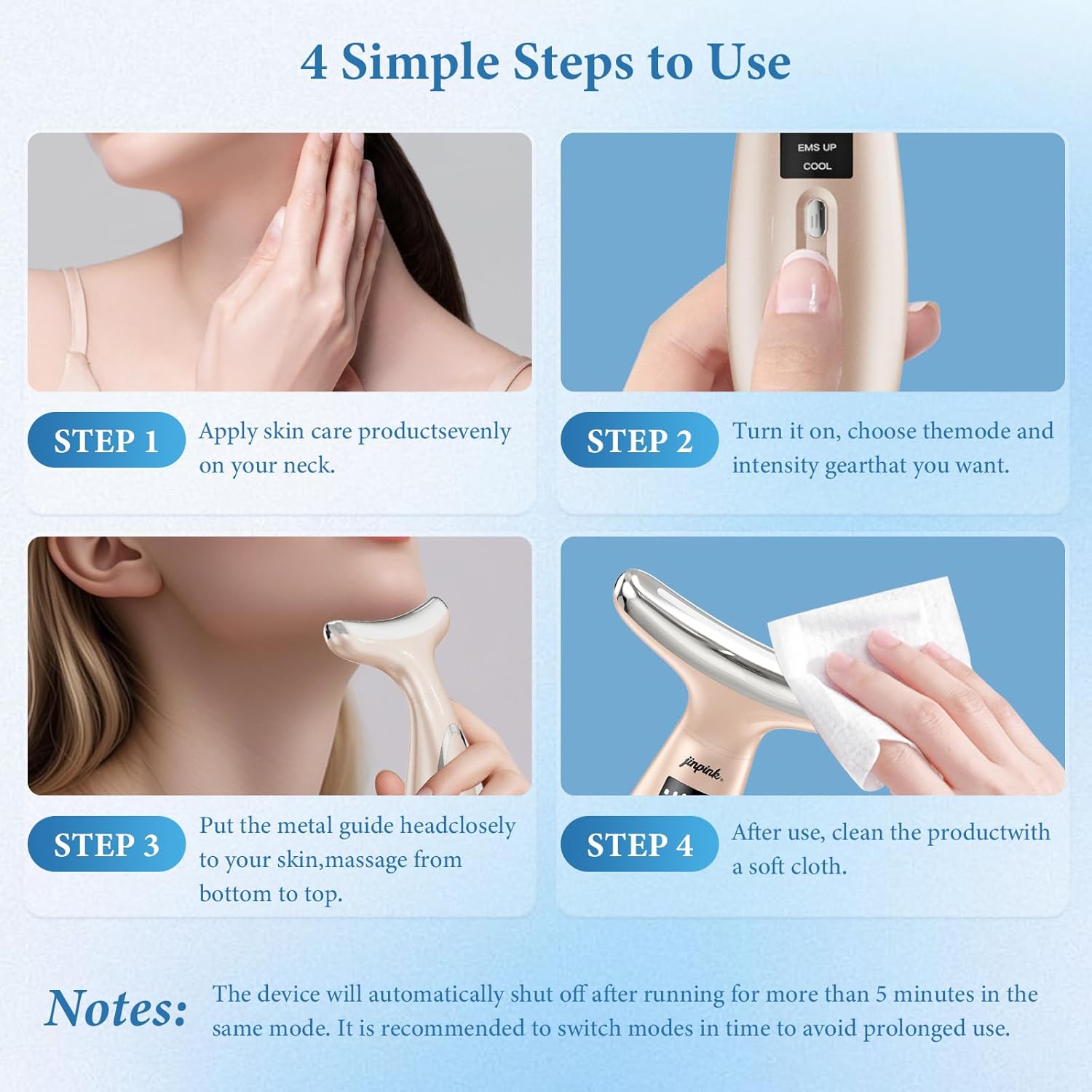 4 Simple Steps to Use

EMS UP
COOL

STEP 1 Apply skin care productsevenly on your neck.

STEP 2 Turn it on, choose themode and intensity gearthat you want.

jinpink

STEP 3 Put the metal guide headclosely to your skin,massage from bottom to top.

STEP 4 After use, clean the productwith a soft cloth.

Notes: The device will automatically shut off after running for more than 5 minutes in the same mode. It is recommended to switch modes in time to avoid prolonged use.